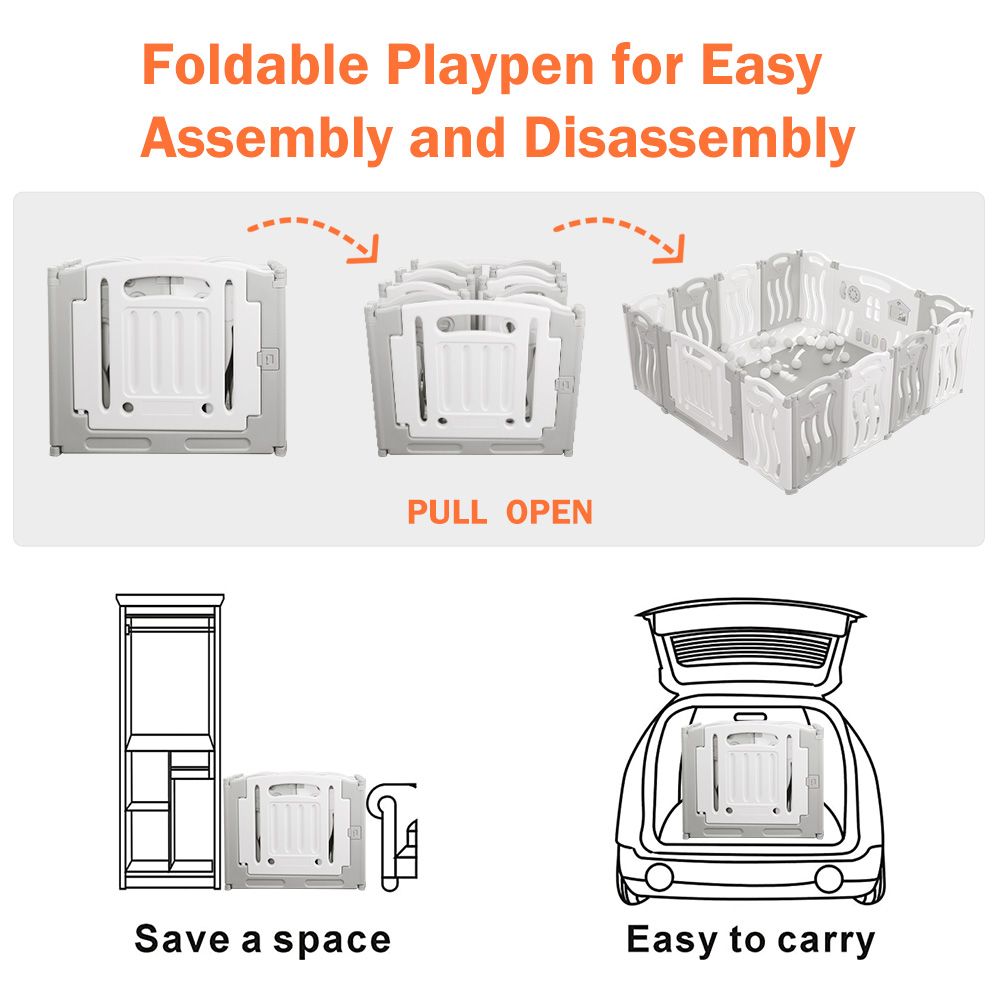 Foldable Playpen for Easy Assembly and Disassembly

PULL OPEN

Save a space

Easy to carry